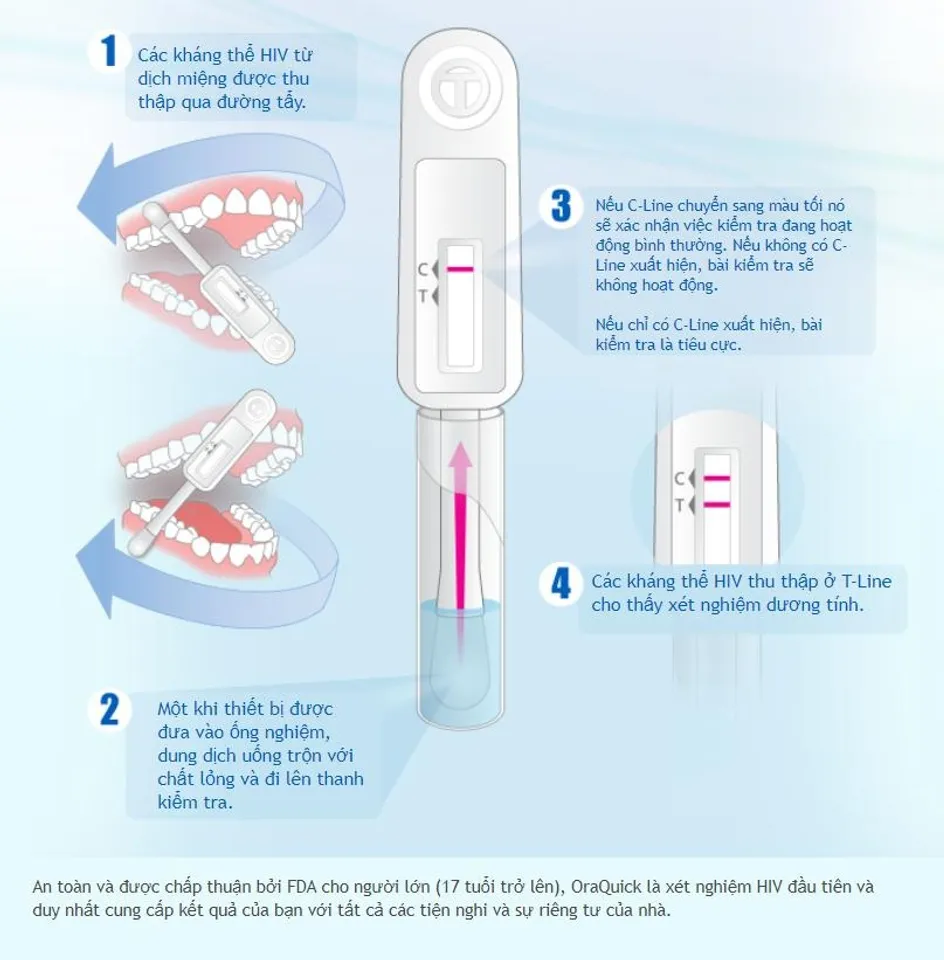 1 Các kháng thể HIV từ dịch miệng được thu thập qua đường tẩy.

C
T

3 Nếu C-Line chuyển sang màu tối nó sẽ xác nhận việc kiểm tra đang hoạt động bình thường. Nếu không có C-Line xuất hiện, bài kiểm tra sẽ không hoạt động.

Nếu chỉ có C-Line xuất hiện, bài kiểm tra là tiêu cực.

C
T

4 Các kháng thể HIV thu thập ở T-Line cho thấy xét nghiệm dương tính.

2 Một khi thiết bị được đưa vào ống nghiệm, dung dịch uống trộn với chất lỏng và đi lên thanh kiểm tra.

An toàn và được chấp thuận bởi FDA cho người lớn (17 tuổi trở lên), OraQuick là xét nghiệm HIV đầu tiên và duy nhất cung cấp kết quả của bạn với tất cả các tiện nghi và sự riêng tư của nhà.